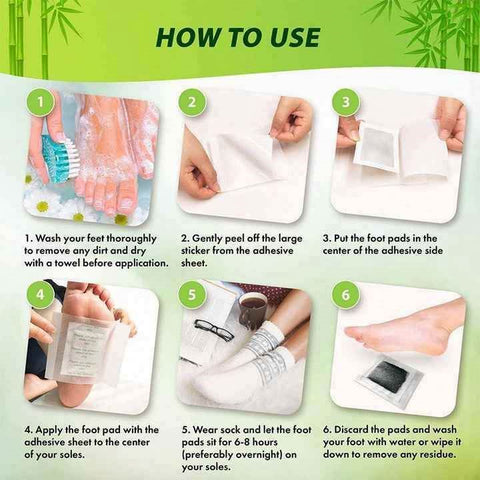 HOW TO USE

1

2

3

1. Wash your feet thoroughly to remove any dirt and dry with a towel before application.

2. Gently peel off the large sticker from the adhesive sheet.

3. Put the foot pads in the center of the adhesive side

4

5

6

4. Apply the foot pad with the adhesive sheet to the center of your soles.

5. Wear sock and let the foot pads sit for 6-8 hours (preferably overnight) on your soles.

6. Discard the pads and wash your foot with water or wipe it down to remove any residue.