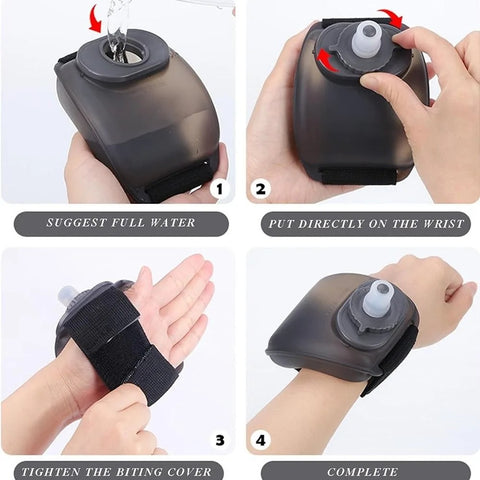 1
SUGGEST FULL WATER

2
PUT DIRECTLY ON THE WRIST

3
TIGHTEN THE BITING COVER

4
COMPLETE